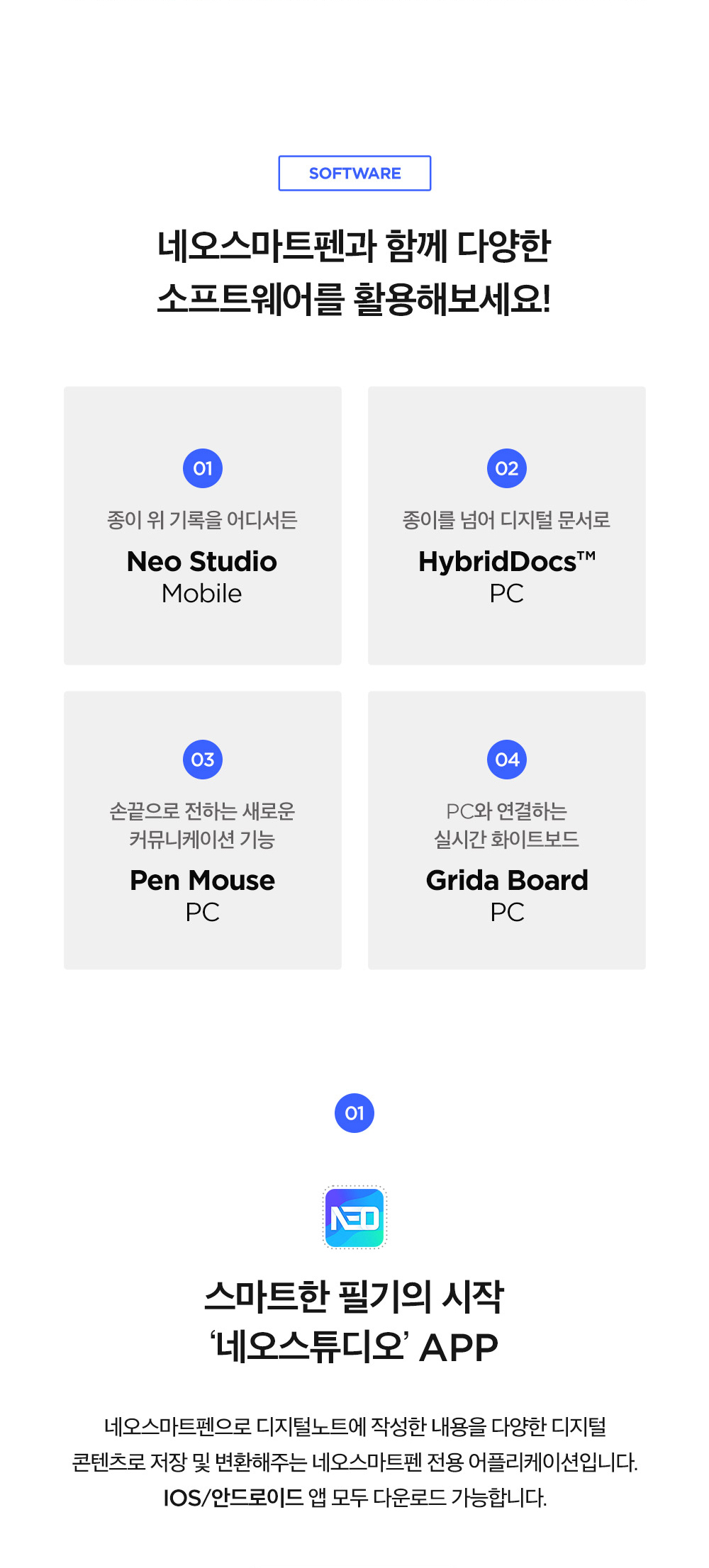 SOFTWARE

네오스마트펜과 함께 다양한
소프트웨어를 활용해보세요!

01

종이 위 기록을 어디서든

Neo Studio
Mobile

02

종이를 넘어 디지털 문서로

HybridDocs™
PC

03

손끝으로 전하는 새로운
커뮤니케이션 기능

Pen Mouse
PC

04

PC와 연결하는
실시간 화이트보드

Grida Board
PC

01

NEO

스마트한 필기의 시작
'네오스튜디오' APP

네오스마트펜으로 디지털노트에 작성한 내용을 다양한 디지털 콘텐츠로 저장 및 변환해주는 네오스마트펜 전용 어플리케이션입니다. IOS/안드로이드 앱 모두 다운로드 가능합니다.