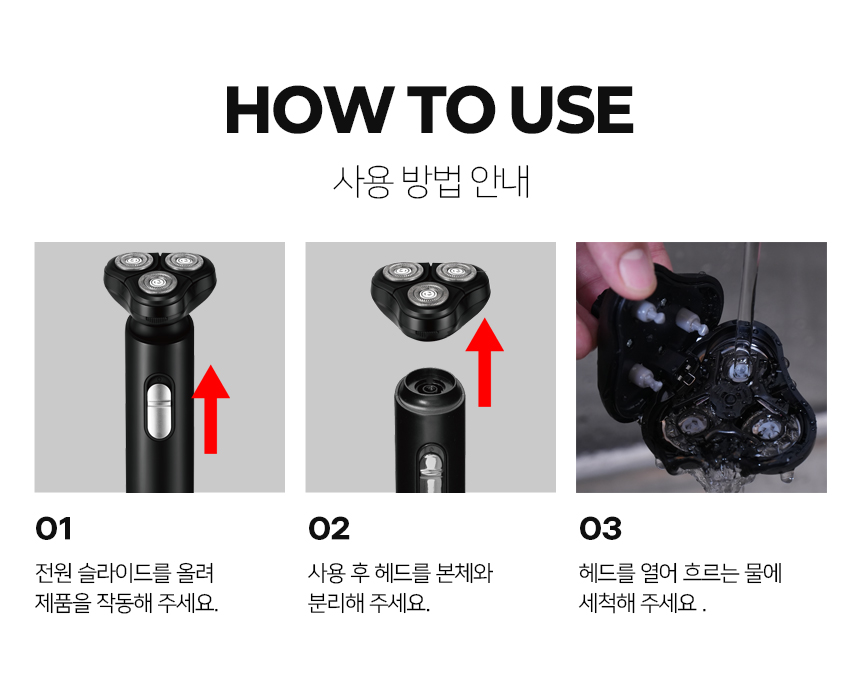 HOW TO USE

사용 방법 안내

01

전원 슬라이드를 올려 제품을 작동해 주세요.

02

사용 후 헤드를 본체와 분리해 주세요.

03

헤드를 열어 흐르는 물에 세척해 주세요 .