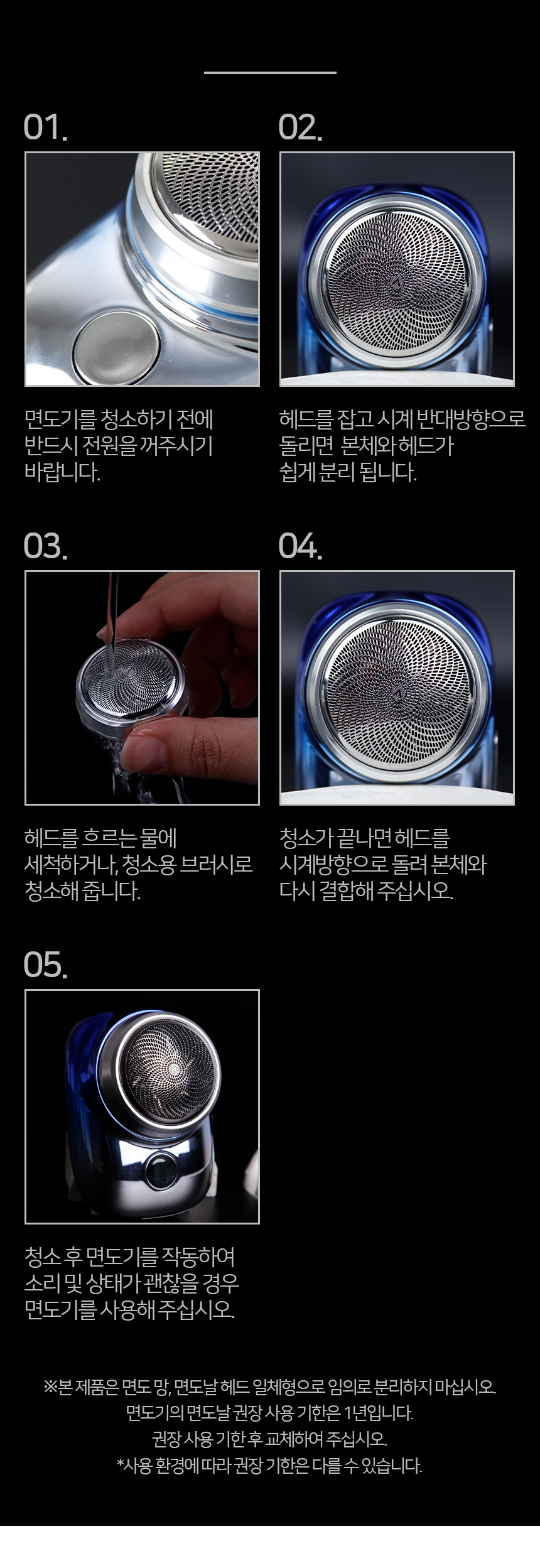 01.

면도기를 청소하기 전에 반드시 전원을 꺼주시기 바랍니다.

02.

헤드를 잡고 시계 반대방향으로 돌리면 본체와 헤드가 쉽게 분리 됩니다.

03.

헤드를 흐르는 물에 세척하거나, 청소용 브러시로 청소해 줍니다.

04.

청소가 끝나면 헤드를 시계방향으로 돌려 본체와 다시 결합해 주십시오.

05.

청소 후 면도기를 작동하여 소리 및 상태가 괜찮을 경우 면도기를 사용해 주십시오.

※본 제품은 면도 망, 면도날 헤드 일체형으로 임의로 분리하지 마십시오.
면도기의 면도날 권장 사용 기한은 1년입니다.
권장 사용 기한 후 교체하여 주십시오.
*사용 환경에 따라 권장 기한은 다를 수 있습니다.