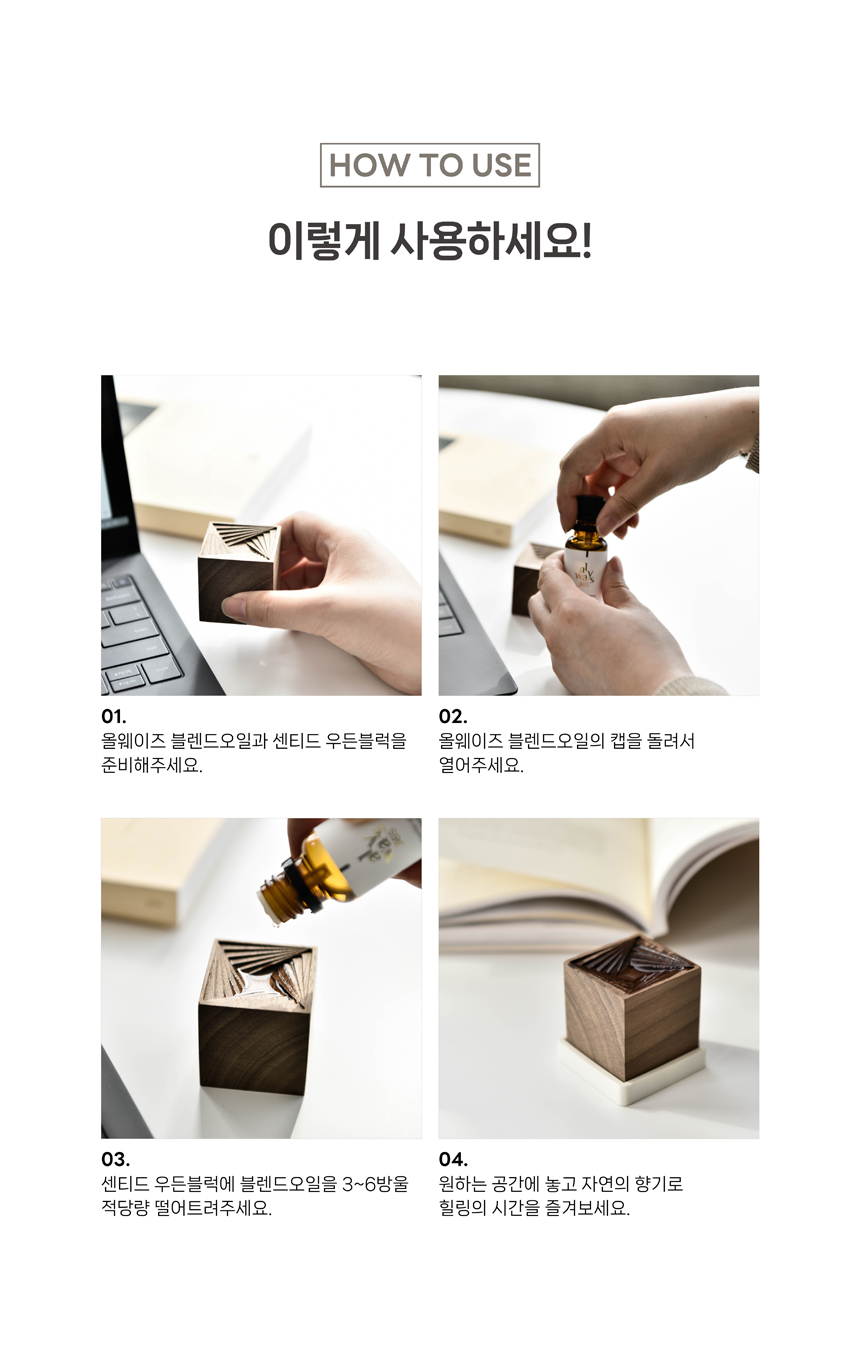 HOW TO USE

이렇게 사용하세요!

01.
올웨이즈 블렌드오일과 센티드 우든블럭을 준비해주세요.

02.
올웨이즈 블렌드오일의 캡을 돌려서 열어주세요.

03.
센티드 우든블럭에 블렌드오일을 3~6방울 적당량 떨어트려주세요.

04.
원하는 공간에 놓고 자연의 향기로 힐링의 시간을 즐겨보세요.