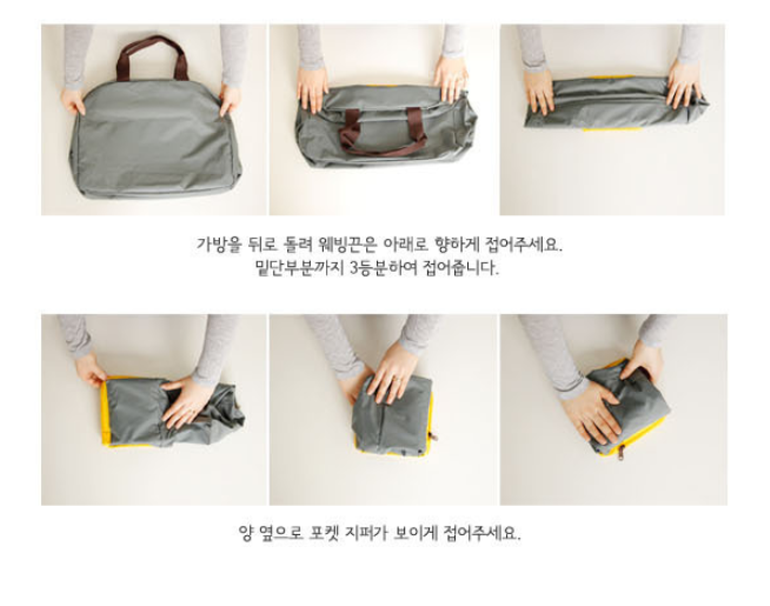 가방을 뒤로 돌려 웨빙끈은 아래로 향하게 접어주세요.
밑단부분까지 3등분하여 접어줍니다.

양 옆으로 포켓 지퍼가 보이게 접어주세요.