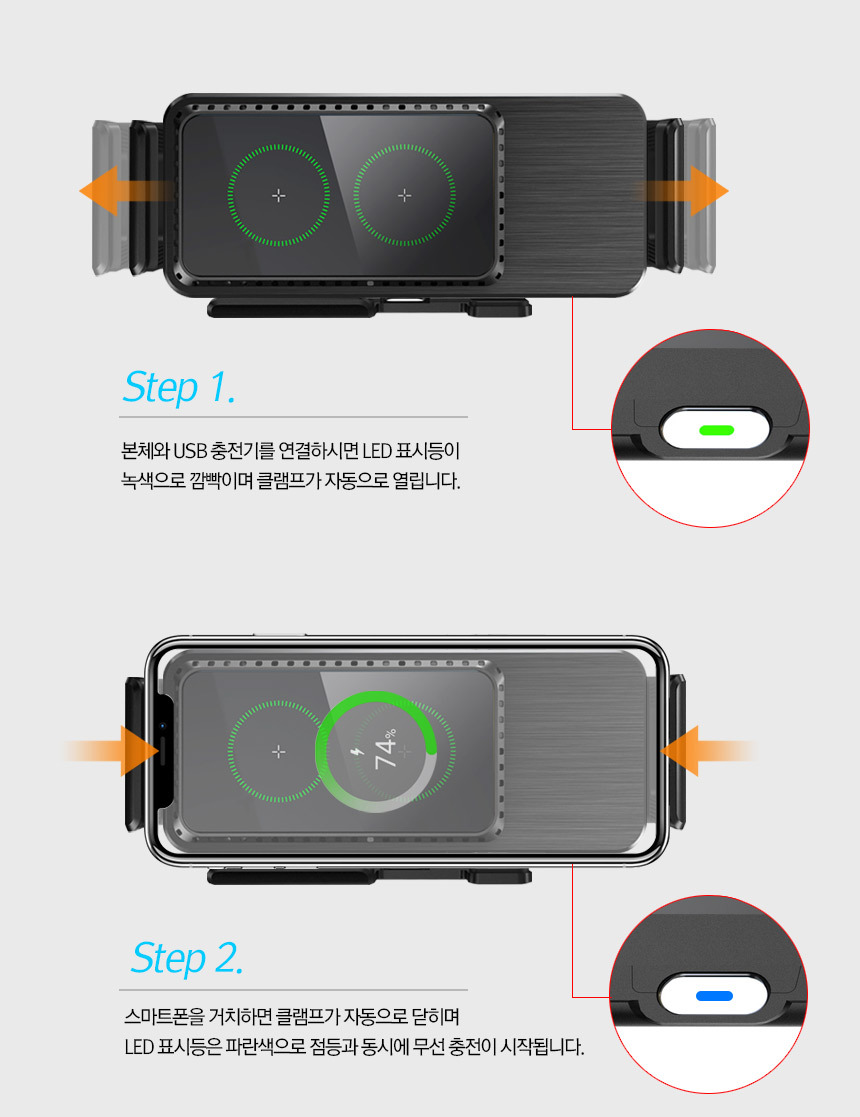 Step 1.

본체와 USB 충전기를 연결하시면 LED 표시등이 녹색으로 깜빡이며 클램프가 자동으로 열립니다.

74%

Step 2.

스마트폰을 거치하면 클램프가 자동으로 닫히며 LED 표시등은 파란색으로 점등과 동시에 무선 충전이 시작됩니다.