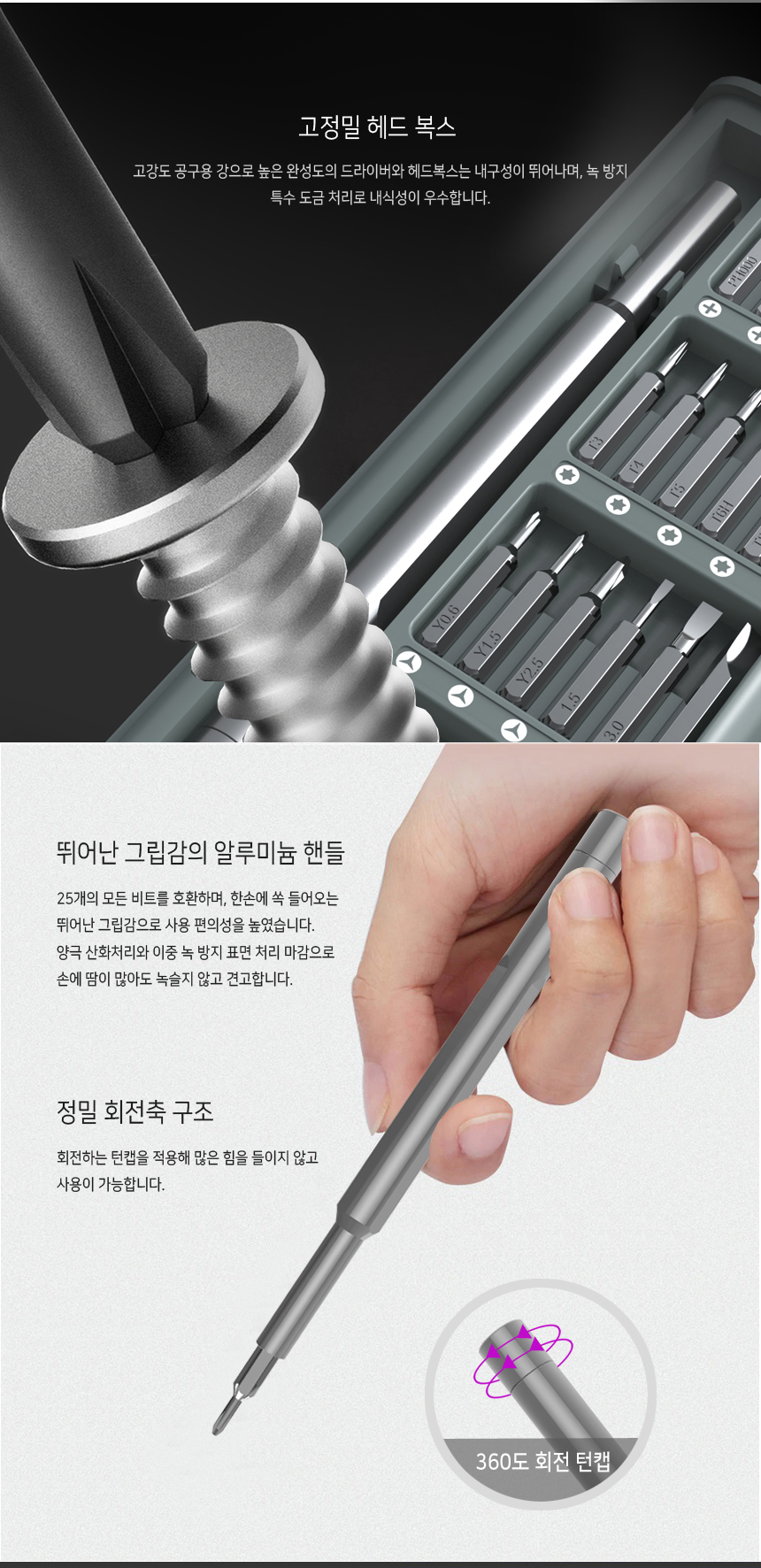 고정밀 헤드 복스

고강도 공구용 강으로 높은 완성도의 드라이버와 헤드복스는 내구성이 뛰어나며, 녹 방지 특수 도금 처리로 내식성이 우수합니다.

PH000

T3

T4

T5

T6H

Y0.6

Y1.5

Y2.5

1.5

3.0

뛰어난 그립감의 알루미늄 핸들

25개의 모든 비트를 호환하며, 한손에 쏙 들어오는 뛰어난 그립감으로 사용 편의성을 높였습니다. 양극 산화처리와 이중 녹 방지 표면 처리 마감으로 손에 땀이 많아도 녹슬지 않고 견고합니다.

정밀 회전축 구조

회전하는 턴캡을 적용해 많은 힘을 들이지 않고 사용이 가능합니다.

360도 회전 턴캡